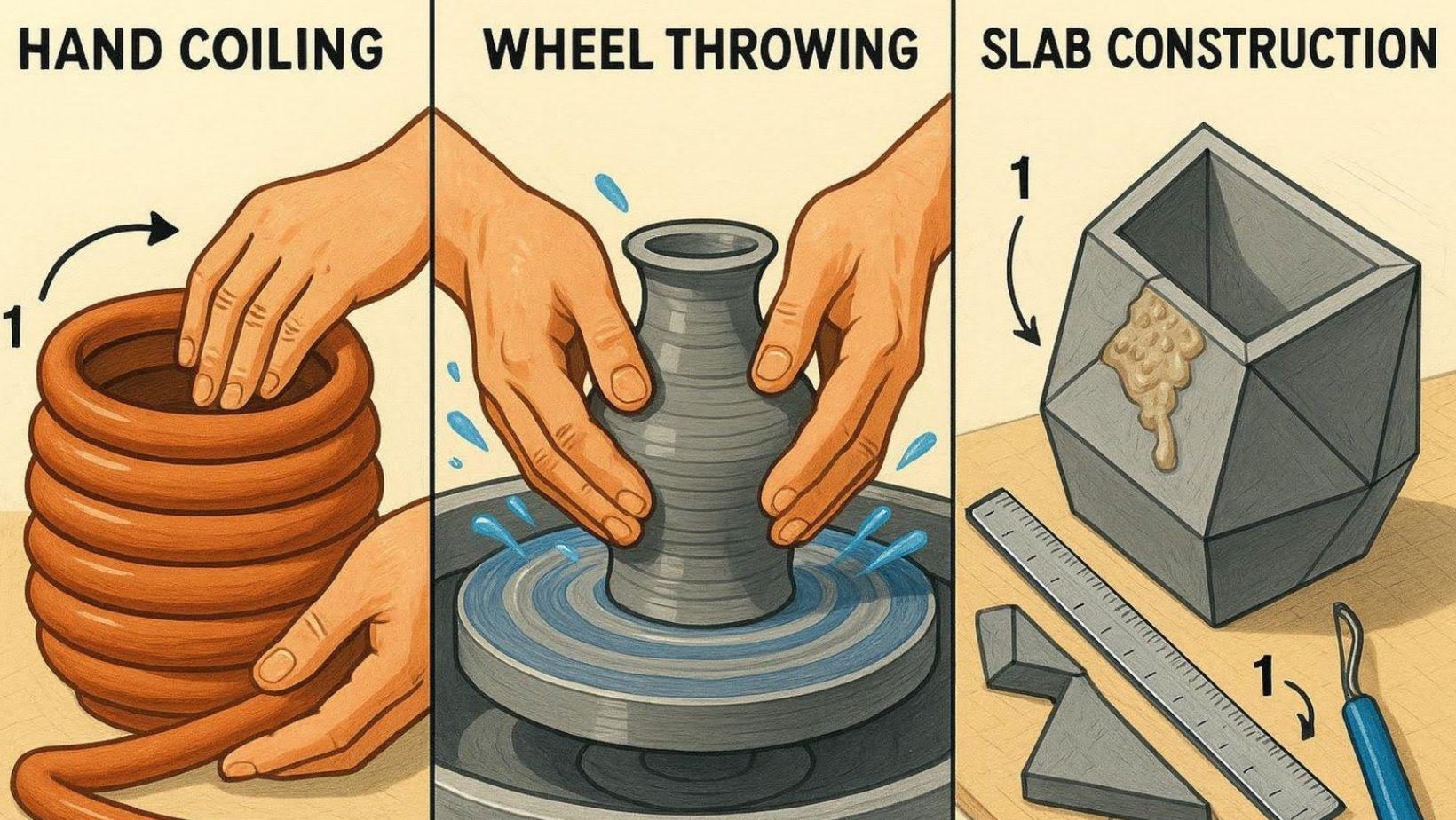 HAND COILING

1

WHEEL THROWING

SLAB CONSTRUCTION

1

1